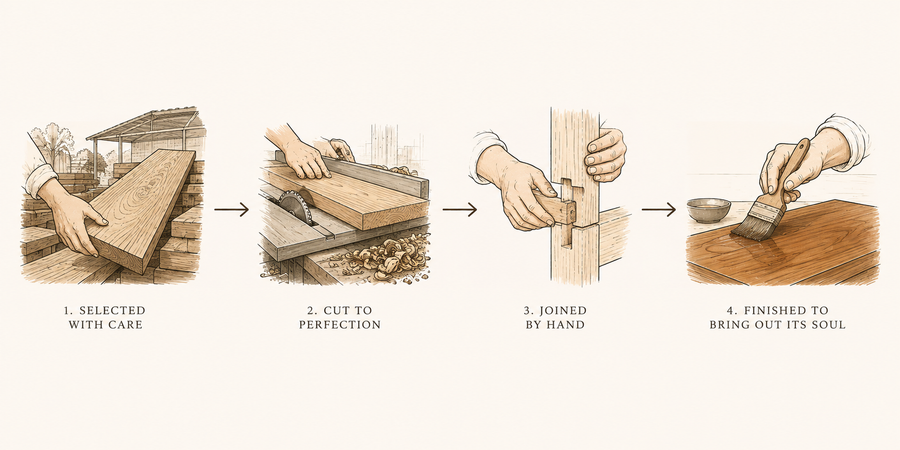 1. SELECTED WITH CARE

2. CUT TO PERFECTION

3. JOINED BY HAND

4. FINISHED TO BRING OUT ITS SOUL